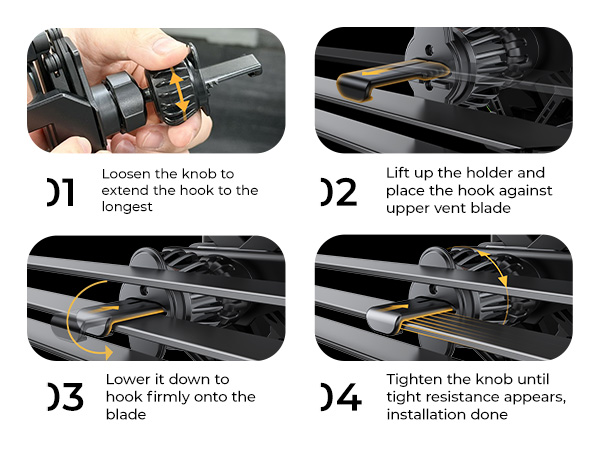 01 Loosen the knob to extend the hook to the longest

02 Lift up the holder and place the hook against upper vent blade

03 Lower it down to hook firmly onto the blade

04 Tighten the knob until tight resistance appears, installation done