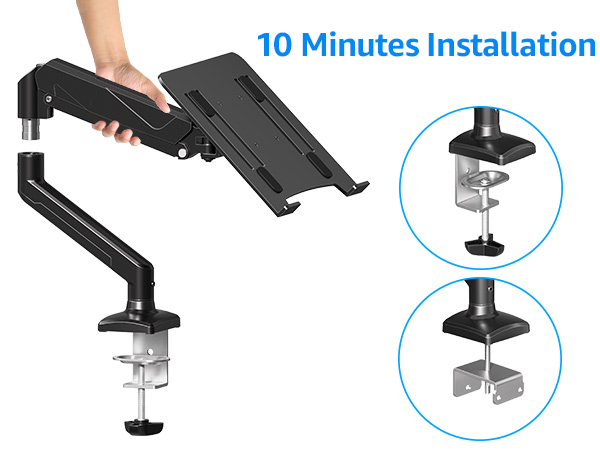 10 Minutes Installation