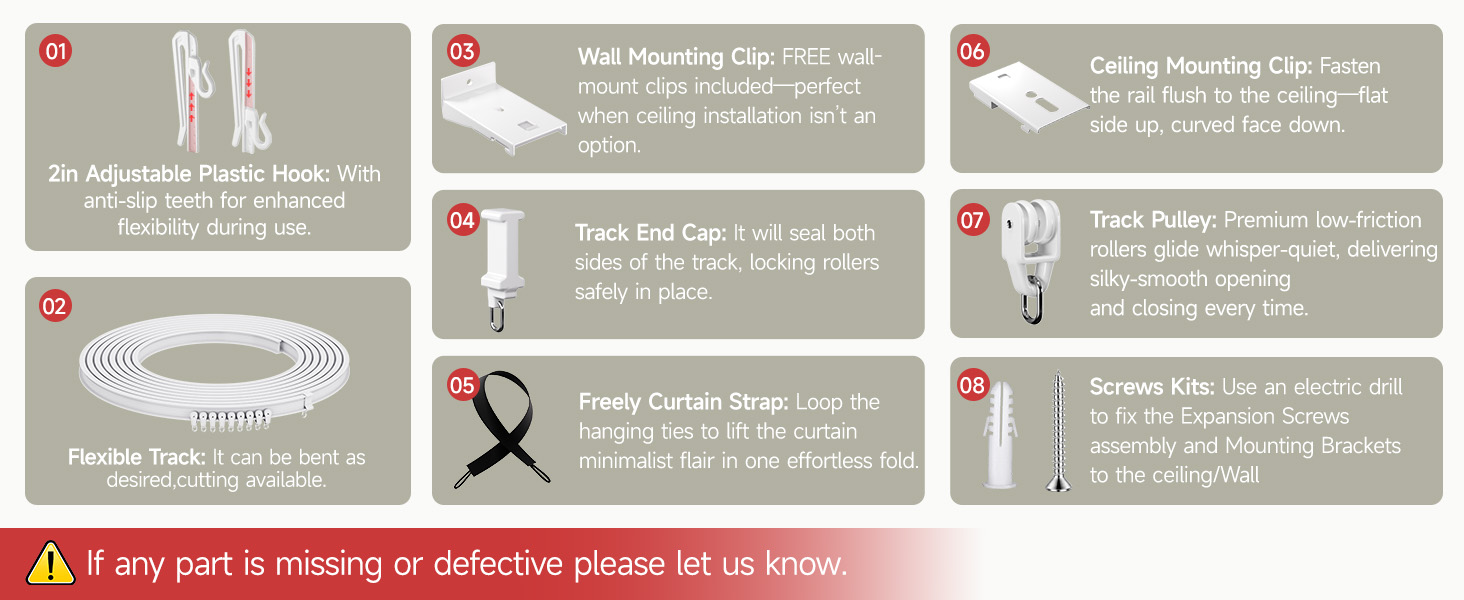 01

2in Adjustable Plastic Hook: With anti-slip teeth for enhanced flexibility during use.

02

Flexible Track: It can be bent as desired,cutting available.

03

Wall Mounting Clip: FREE wall-mount clips included—perfect when ceiling installation isn't an option.

04

Track End Cap: It will seal both sides of the track, locking rollers safely in place.

05

Freely Curtain Strap: Loop the hanging ties to lift the curtain minimalist flair in one effortless fold.

06

Ceiling Mounting Clip: Fasten the rail flush to the ceiling—flat side up, curved face down.

07

Track Pulley: Premium low-friction rollers glide whisper-quiet, delivering silky-smooth opening and closing every time.

08

Screws Kits: Use an electric drill to fix the Expansion Screws assembly and Mounting Brackets to the ceiling/Wall

If any part is missing or defective please let us know.