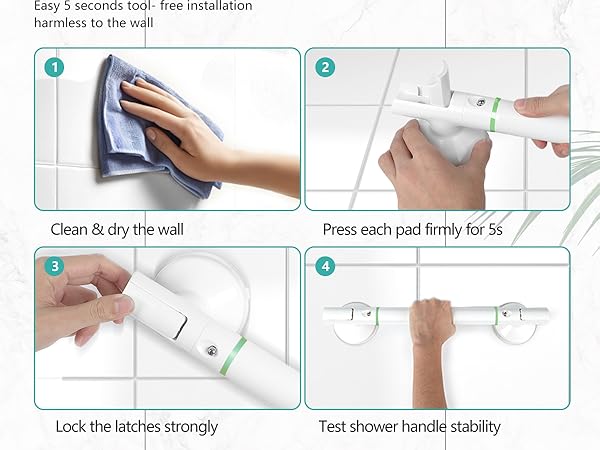 Easy 5 seconds tool- free installation harmless to the wall

1

Clean & dry the wall

2

Press each pad firmly for 5s

3

Lock the latches strongly

4

Test shower handle stability