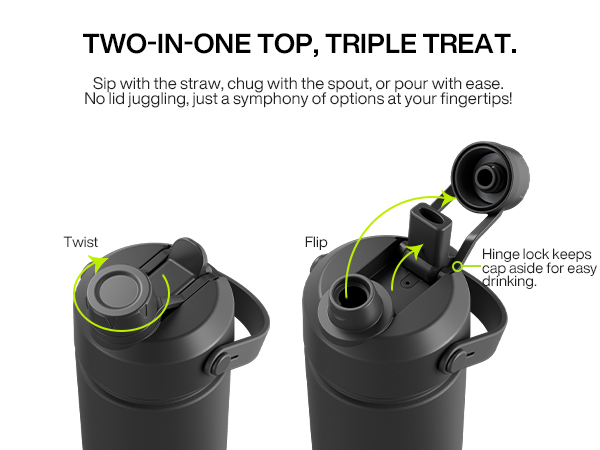 TWO-IN-ONE TOP, TRIPLE TREAT.

Sip with the straw, chug with the spout, or pour with ease. No lid juggling, just a symphony of options at your fingertips!

Twist

Flip

Hinge lock keeps cap aside for easy drinking.