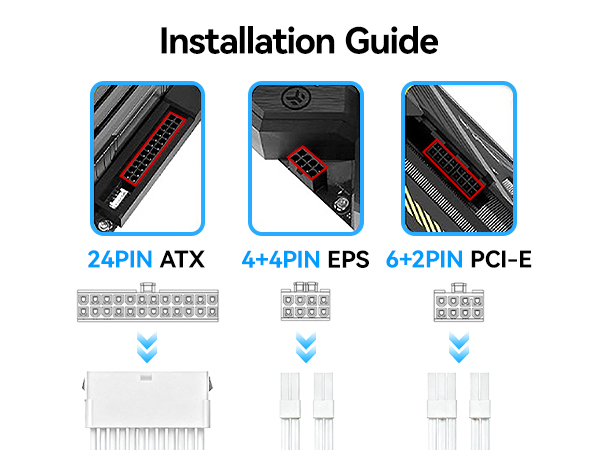 Installation Guide

24PIN ATX

4+4PIN EPS

6+2PIN PCI-E