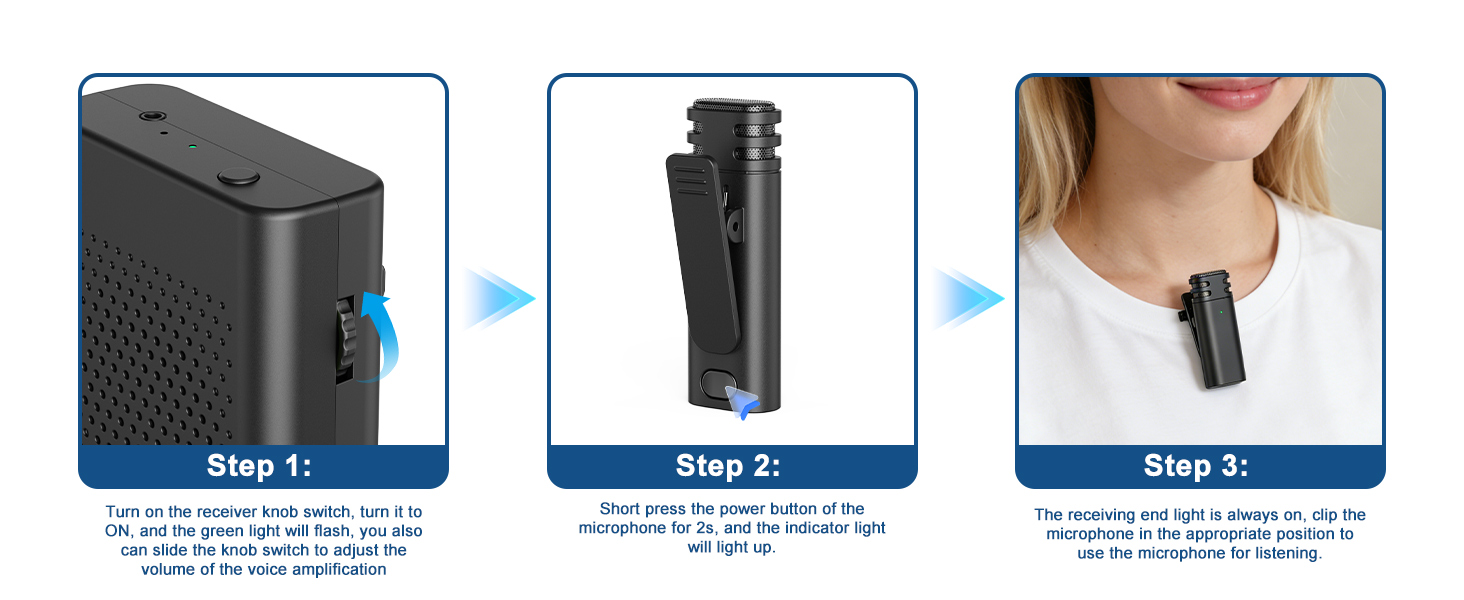 Step 1:

Turn on the receiver knob switch, turn it to ON, and the green light will flash, you also can slide the knob switch to adjust the volume of the voice amplification

Step 2:

Short press the power button of the microphone for 2s, and the indicator light will light up.

Step 3:

The receiving end light is always on, clip the microphone in the appropriate position to use the microphone for listening.