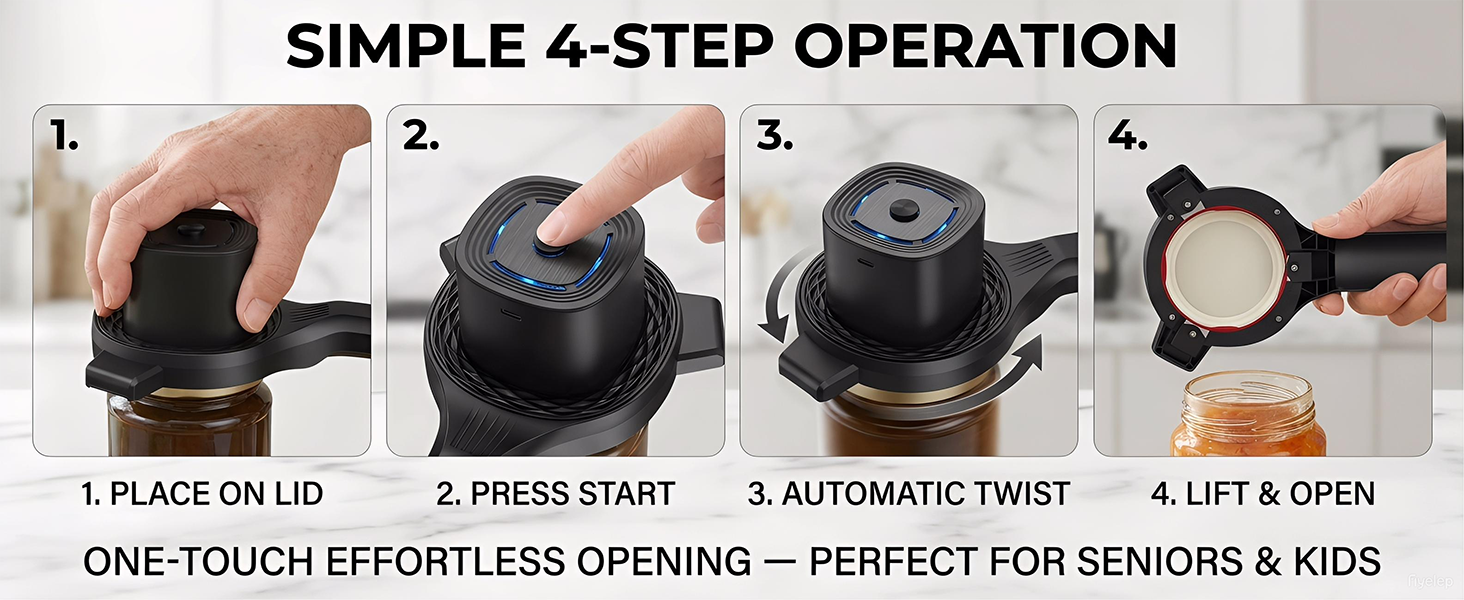 SIMPLE 4-STEP OPERATION

1.

2.

3.

4.

1. PLACE ON LID

2. PRESS START

3. AUTOMATIC TWIST

4. LIFT & OPEN

ONE-TOUCH EFFORTLESS OPENING — PERFECT FOR SENIORS & KIDS