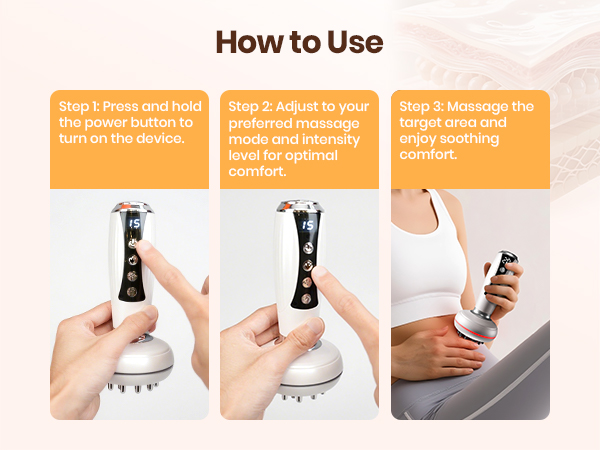 How to Use

Step 1: Press and hold the power button to turn on the device.

15

Step 2: Adjust to your preferred massage mode and intensity level for optimal comfort.

15

Step 3: Massage the target area and enjoy soothing comfort.