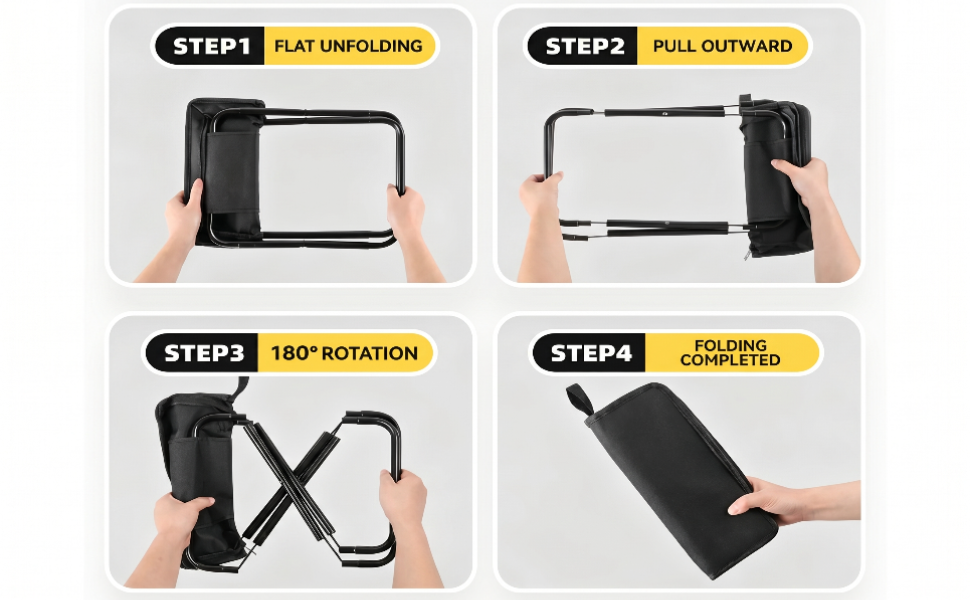 STEP1 FLAT UNFOLDING

STEP2 PULL OUTWARD

STEP3 180° ROTATION

STEP4 FOLDING COMPLETED