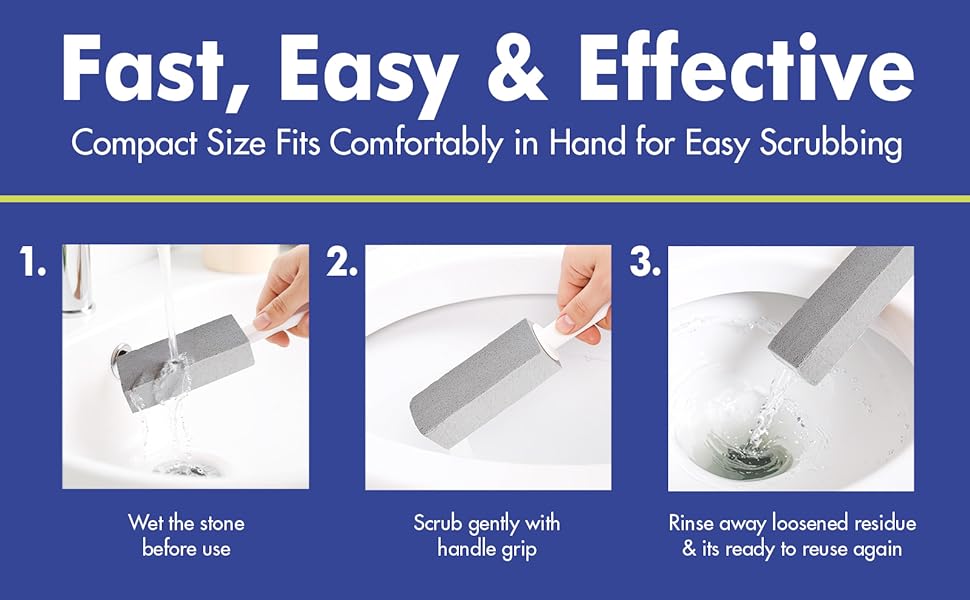 Fast, Easy & Effective
Compact Size Fits Comfortably in Hand for Easy Scrubbing

1.
Wet the stone before use

2.
Scrub gently with handle grip

3.
Rinse away loosened residue & its ready to reuse again