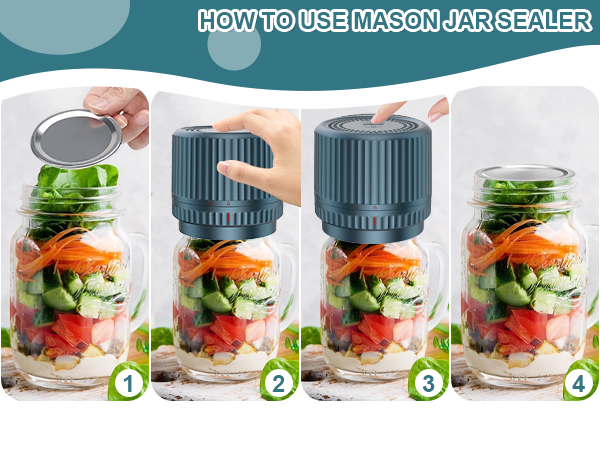 HOW TO USE MASON JAR SEALER

1

2

3

4