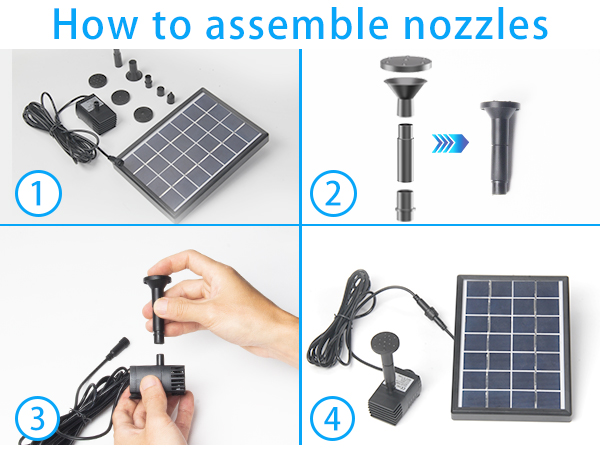 How to assemble nozzles

1

2

3

4