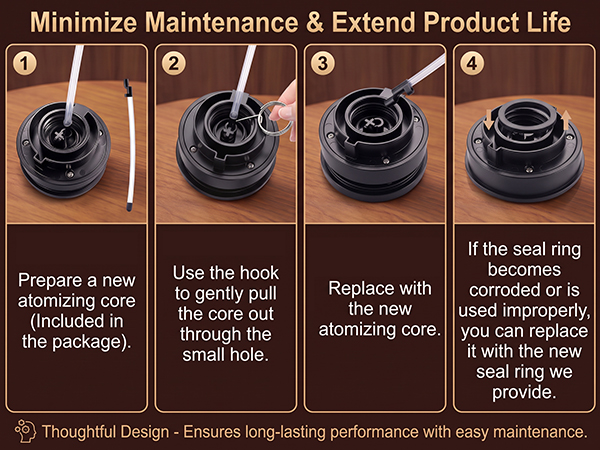 Minimize Maintenance & Extend Product Life

1

Prepare a new atomizing core (Included in the package).

2

Use the hook to gently pull the core out through the small hole.

3

Replace with the new atomizing core.

4

If the seal ring becomes corroded or is used improperly, you can replace it with the new seal ring we provide.

Thoughtful Design - Ensures long-lasting performance with easy maintenance.