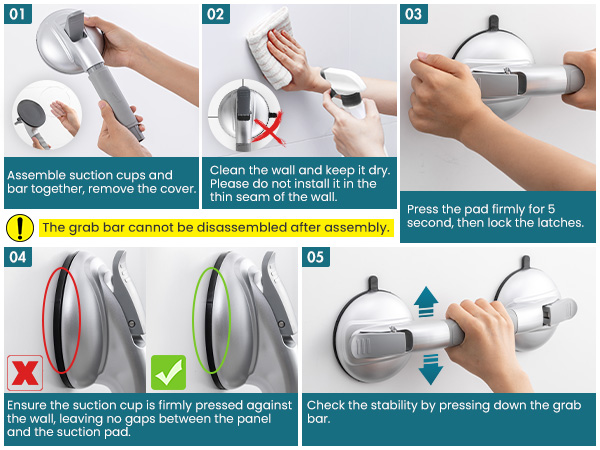 01

Assemble suction cups and bar together, remove the cover.

02

Clean the wall and keep it dry. Please do not install it in the thin seam of the wall.

03

Press the pad firmly for 5 second, then lock the latches.

The grab bar cannot be disassembled after assembly.

04

Ensure the suction cup is firmly pressed against the wall, leaving no gaps between the panel and the suction pad.

05

Check the stability by pressing down the grab bar.