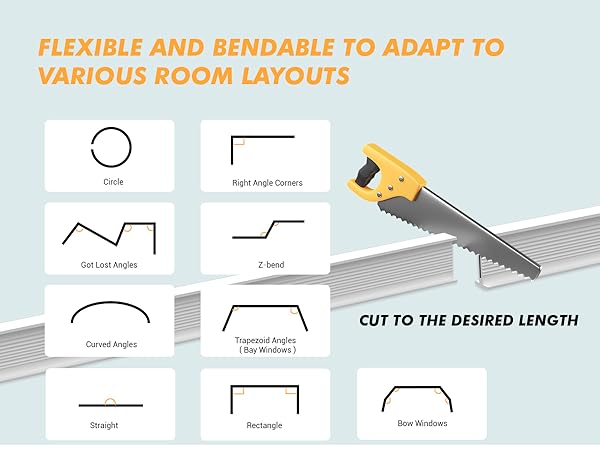 FLEXIBLE AND BENDABLE TO ADAPT TO VARIOUS ROOM LAYOUTS

Circle

Right Angle Corners

Got Lost Angles

Z-bend

Curved Angles

Trapezoid Angles ( Bay Windows )

CUT TO THE DESIRED LENGTH

Straight

Rectangle

Bow Windows