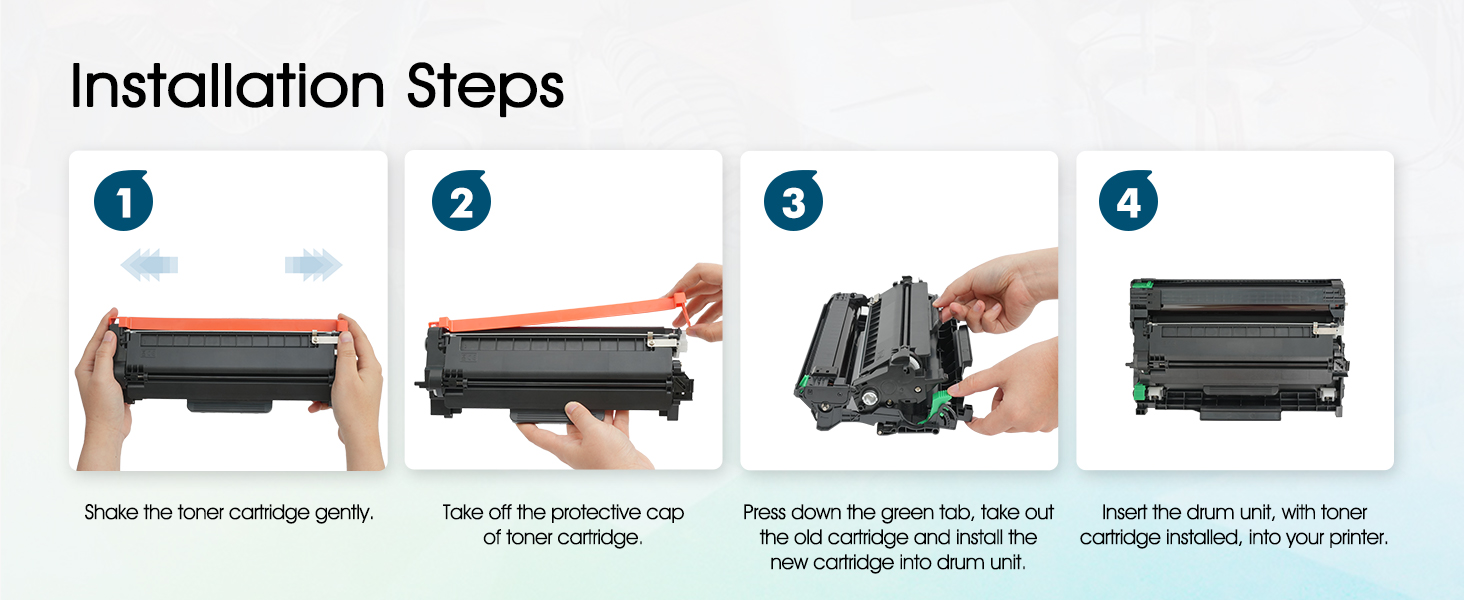 Installation Steps

1

Shake the toner cartridge gently.

2

Take off the protective cap of toner cartridge.

3

Press down the green tab, take out the old cartridge and install the new cartridge into drum unit.

4

Insert the drum unit, with toner cartridge installed, into your printer.