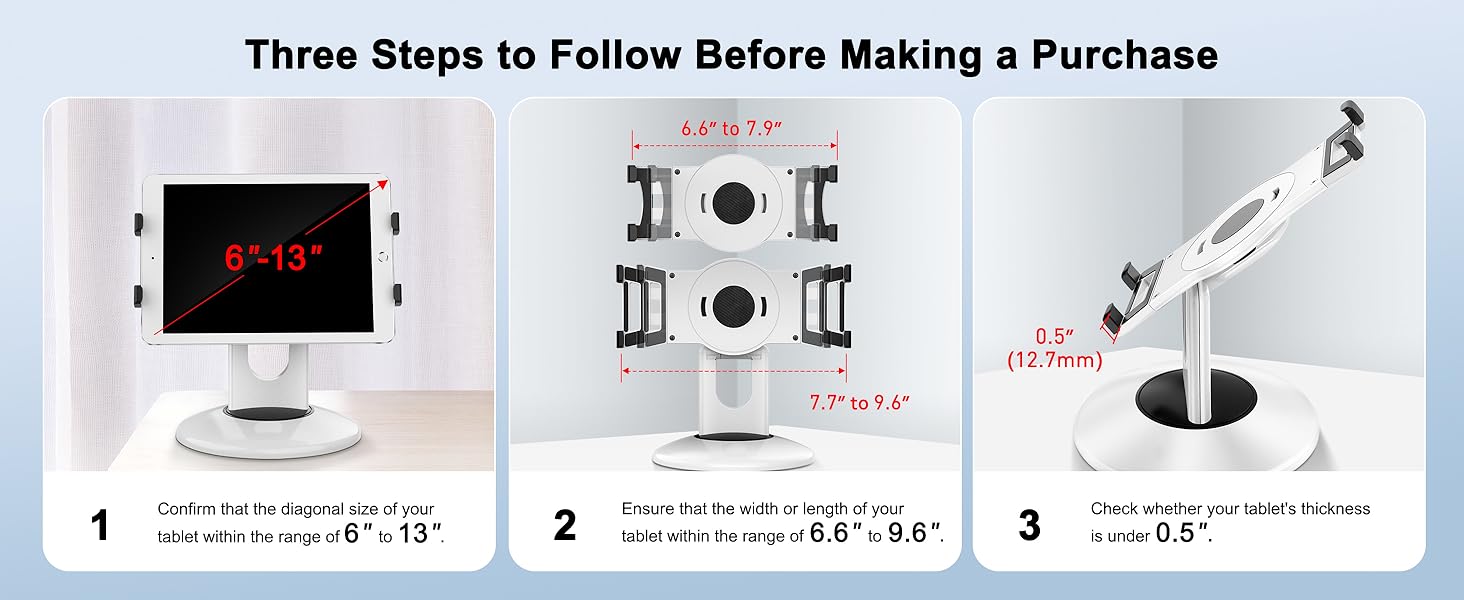 Three Steps to Follow Before Making a Purchase

6″-13″

1 Confirm that the diagonal size of your tablet within the range of 6″ to 13″.

6.6″ to 7.9″

7.7″ to 9.6″

2 Ensure that the width or length of your tablet within the range of 6.6″ to 9.6″.

0.5″ (12.7mm)

3 Check whether your tablet's thickness is under 0.5″.