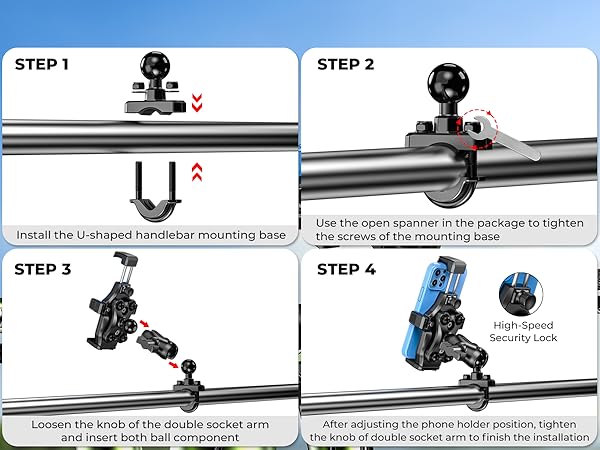 STEP 1

Install the U-shaped handlebar mounting base

STEP 2

Use the open spanner in the package to tighten the screws of the mounting base

STEP 3

Loosen the knob of the double socket arm and insert both ball component

STEP 4

High-Speed Security Lock

After adjusting the phone holder position, tighten the knob of double socket arm to finish the installation