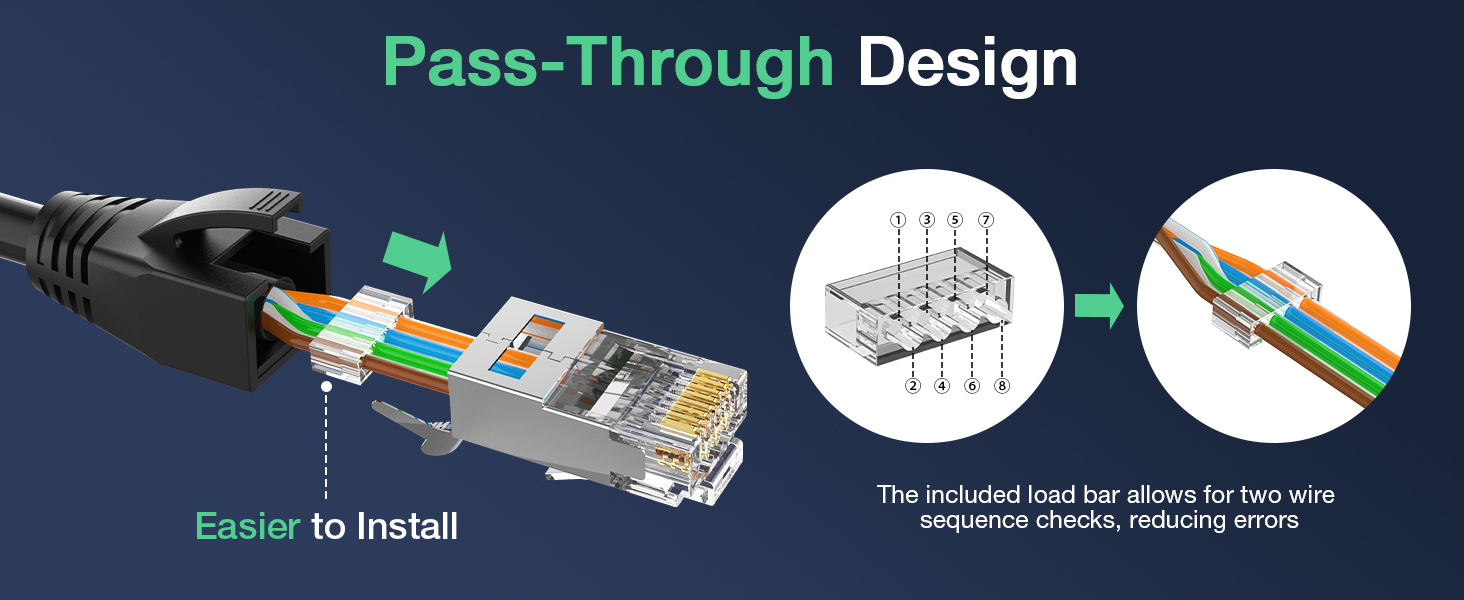 Pass-Through Design

Easier to Install

①
③
⑤
⑦
②
④
⑥
⑧

The included load bar allows for two wire sequence checks, reducing errors