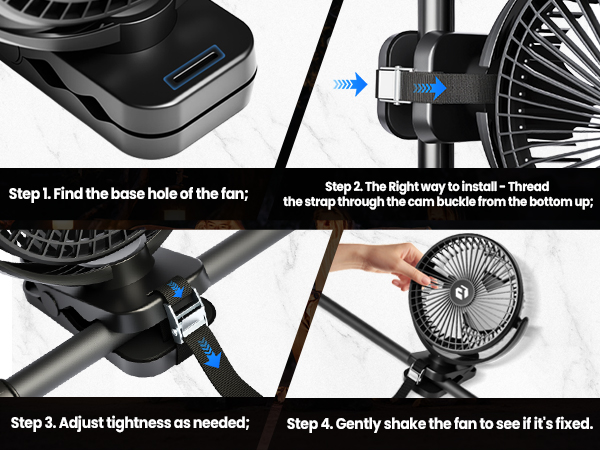 Step 1. Find the base hole of the fan;

Step 2. The Right way to install - Thread the strap through the cam buckle from the bottom up;

Step 3. Adjust tightness as needed;

Step 4. Gently shake the fan to see if it's fixed.