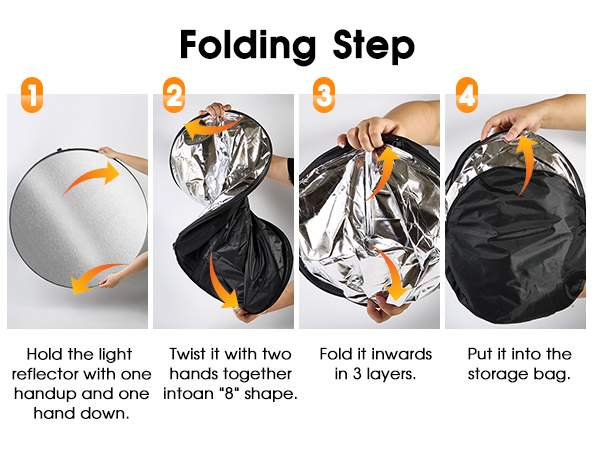 Folding Step

1

Hold the light reflector with one handup and one hand down.

2

Twist it with two hands together intoan "8" shape.

3

Fold it inwards in 3 layers.

4

Put it into the storage bag.