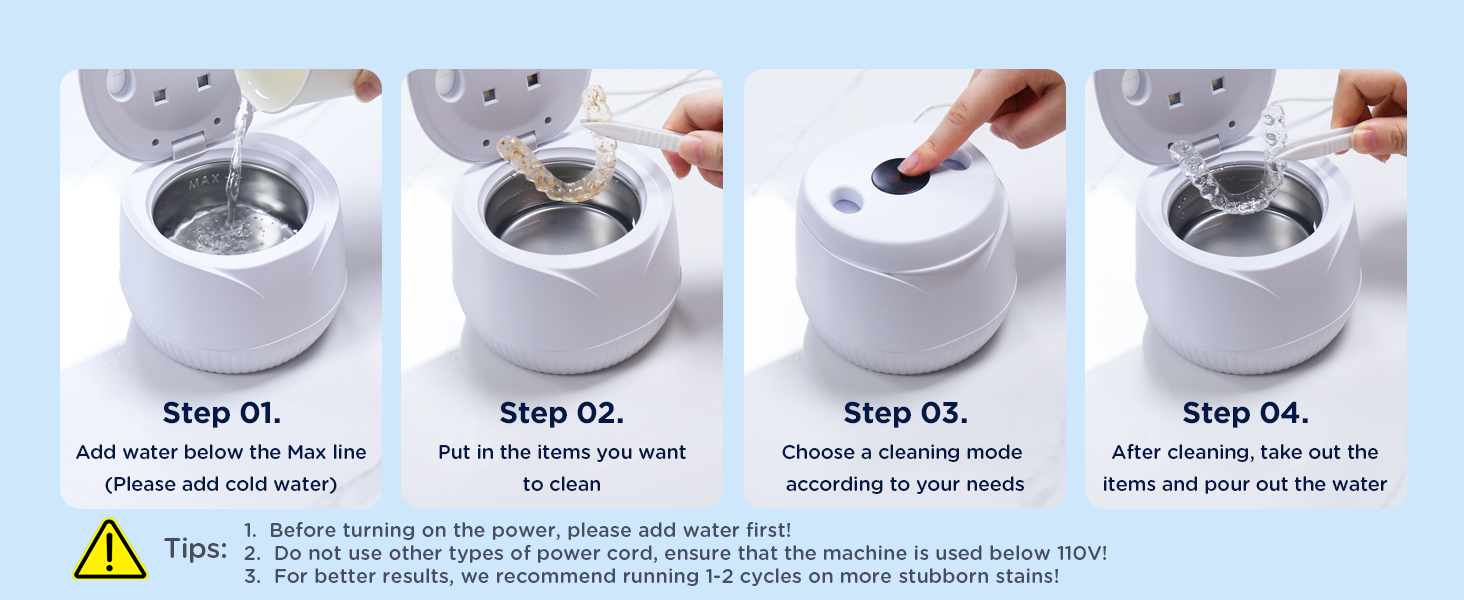 MAX

Step 01.
Add water below the Max line (Please add cold water)

Step 02.
Put in the items you want to clean

Step 03.
Choose a cleaning mode according to your needs

Step 04.
After cleaning, take out the items and pour out the water

Tips:
1. Before turning on the power, please add water first!
2. Do not use other types of power cord, ensure that the machine is used below 110V!
3. For better results, we recommend running 1-2 cycles on more stubborn stains!