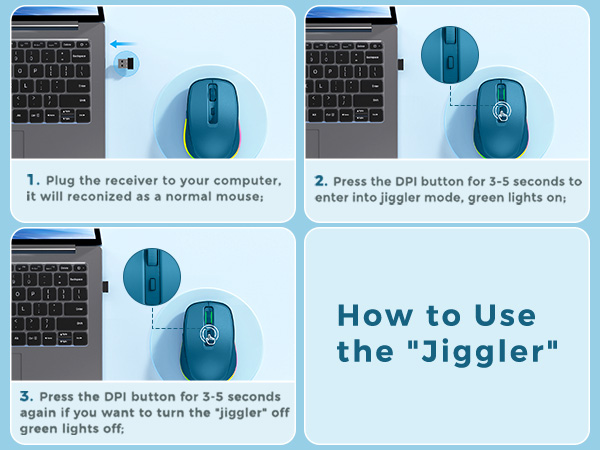 1. Plug the receiver to your computer, it will reconized as a normal mouse;

2. Press the DPI button for 3-5 seconds to enter into jiggler mode, green lights on;

3. Press the DPI button for 3-5 seconds again if you want to turn the "jiggler" off green lights off;

How to Use the "Jiggler"