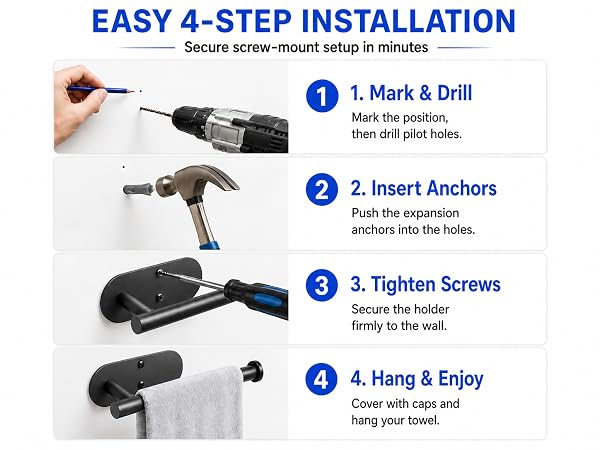 EASY 4-STEP INSTALLATION

Secure screw-mount setup in minutes

1

1. Mark & Drill

Mark the position, then drill pilot holes.

2

2. Insert Anchors

Push the expansion anchors into the holes.

3

3. Tighten Screws

Secure the holder firmly to the wall.

4

4. Hang & Enjoy

Cover with caps and hang your towel.