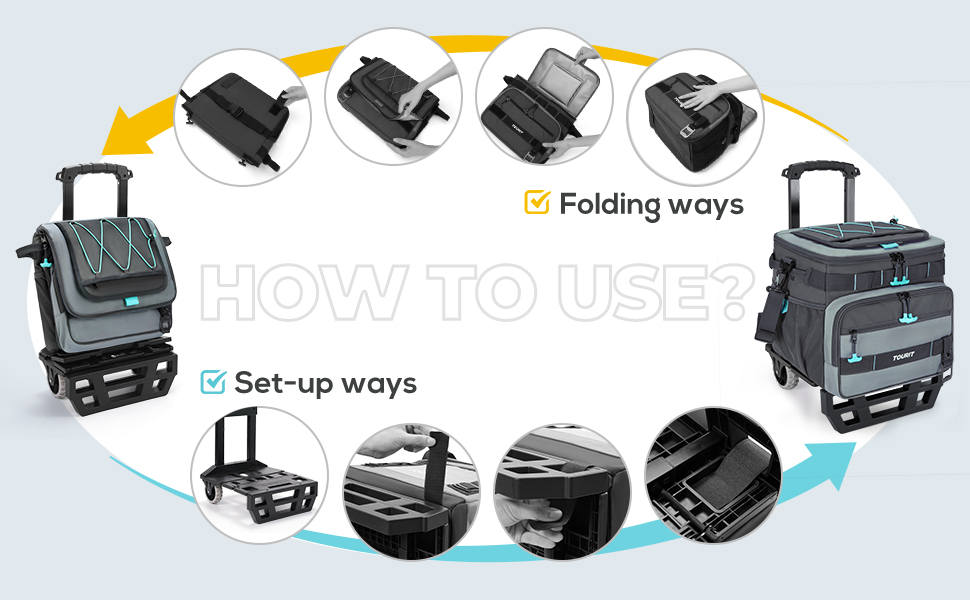 Folding ways

HOW TO USE?

Set-up ways

TOURIT

TOURIT