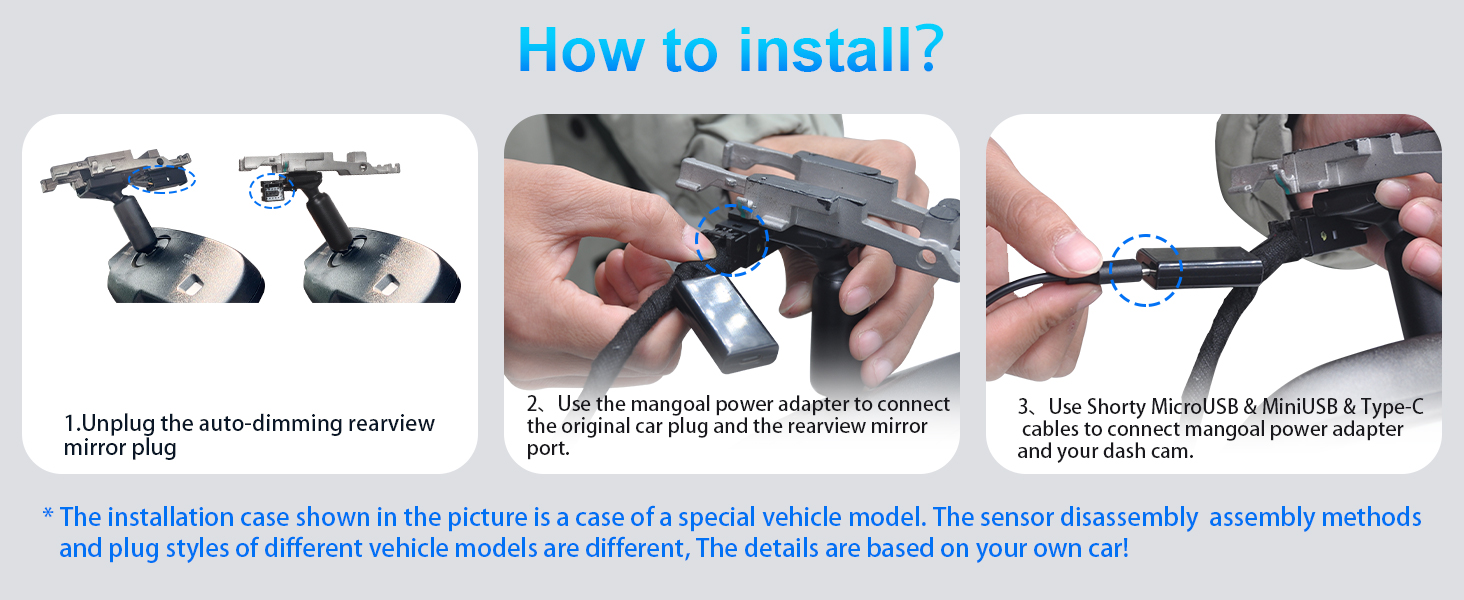 How to install?

1.Unplug the auto-dimming rearview mirror plug

2、Use the mangoal power adapter to connect the original car plug and the rearview mirror port.

3、Use Shorty MicroUSB & MiniUSB & Type-C cables to connect mangoal power adapter and your dash cam.

* The installation case shown in the picture is a case of a special vehicle model. The sensor disassembly assembly methods and plug styles of different vehicle models are different, The details are based on your own car!