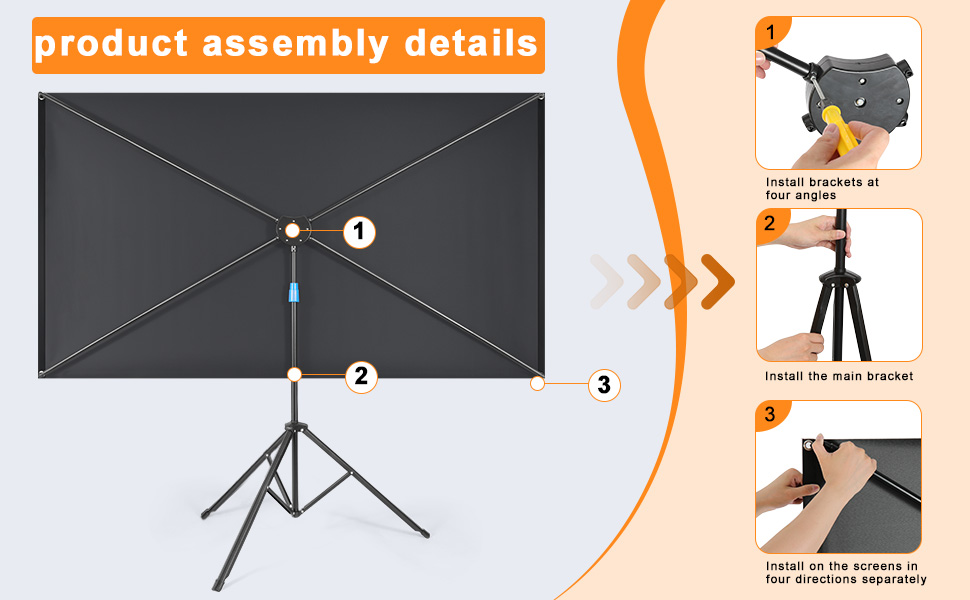 product assembly details

1

2

3

1

Install brackets at four angles

2

Install the main bracket

3

Install on the screens in four directions separately