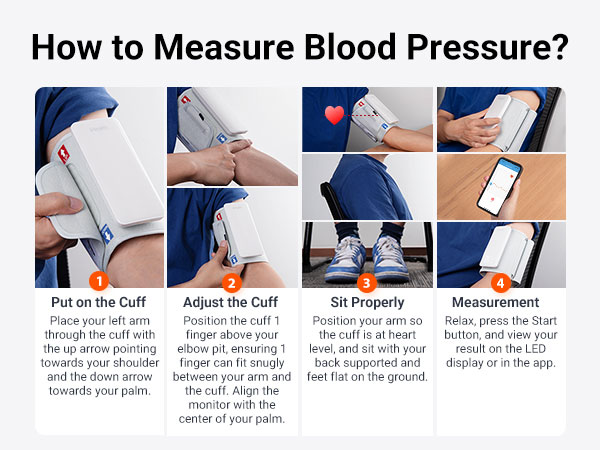 How to Measure Blood Pressure?

1
Put on the Cuff
Place your left arm through the cuff with the up arrow pointing towards your shoulder and the down arrow towards your palm.

2
Adjust the Cuff
Position the cuff 1 finger above your elbow pit, ensuring 1 finger can fit snugly between your arm and the cuff. Align the monitor with the center of your palm.

3
Sit Properly
Position your arm so the cuff is at heart level, and sit with your back supported and feet flat on the ground.

4
Measurement
Relax, press the Start button, and view your result on the LED display or in the app.