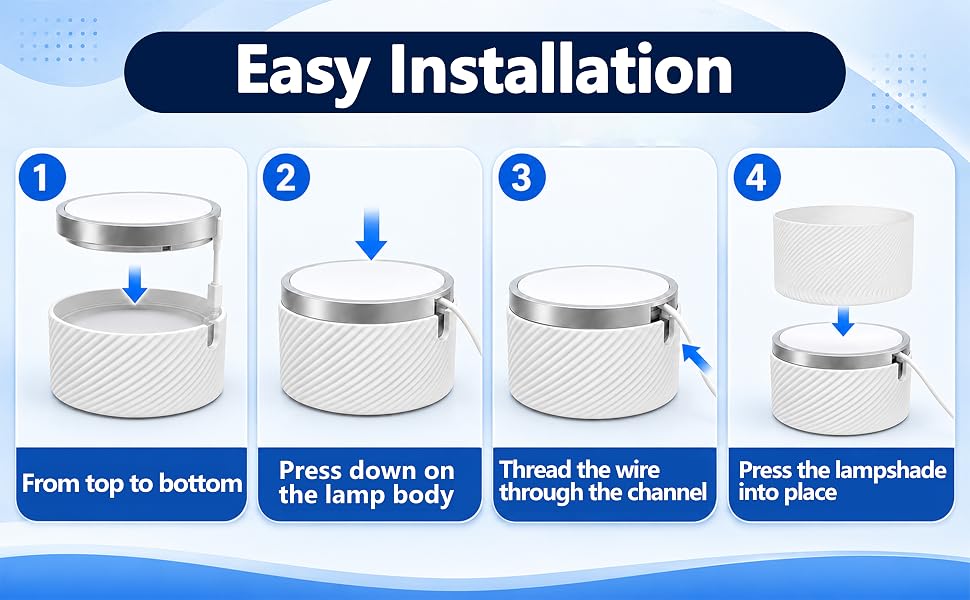 Easy Installation

1
From top to bottom

2
Press down on the lamp body

3
Thread the wire through the channel

4
Press the lampshade into place