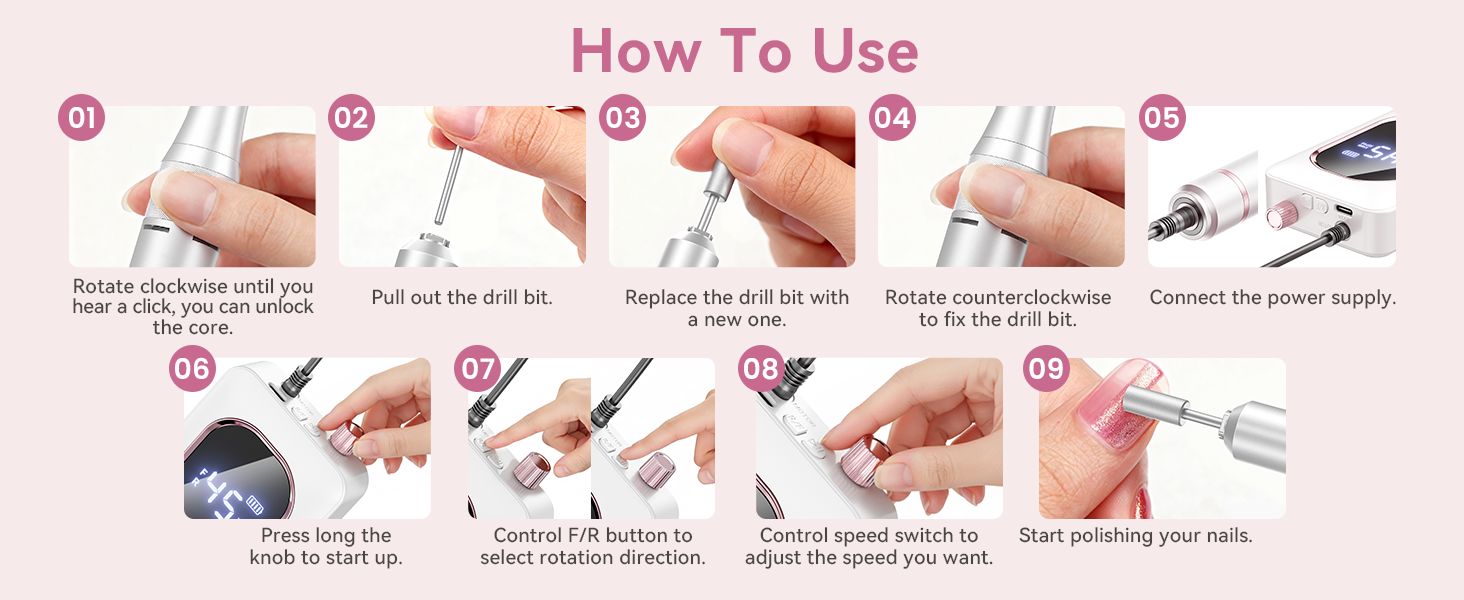 How To Use

01

Rotate clockwise until you hear a click, you can unlock the core.

02

Pull out the drill bit.

03

Replace the drill bit with a new one.

04

Rotate counterclockwise to fix the drill bit.

05

Connect the power supply.

06

F 45

Press long the knob to start up.

07

Control F/R button to select rotation direction.

08

Control speed switch to adjust the speed you want.

09

Start polishing your nails.