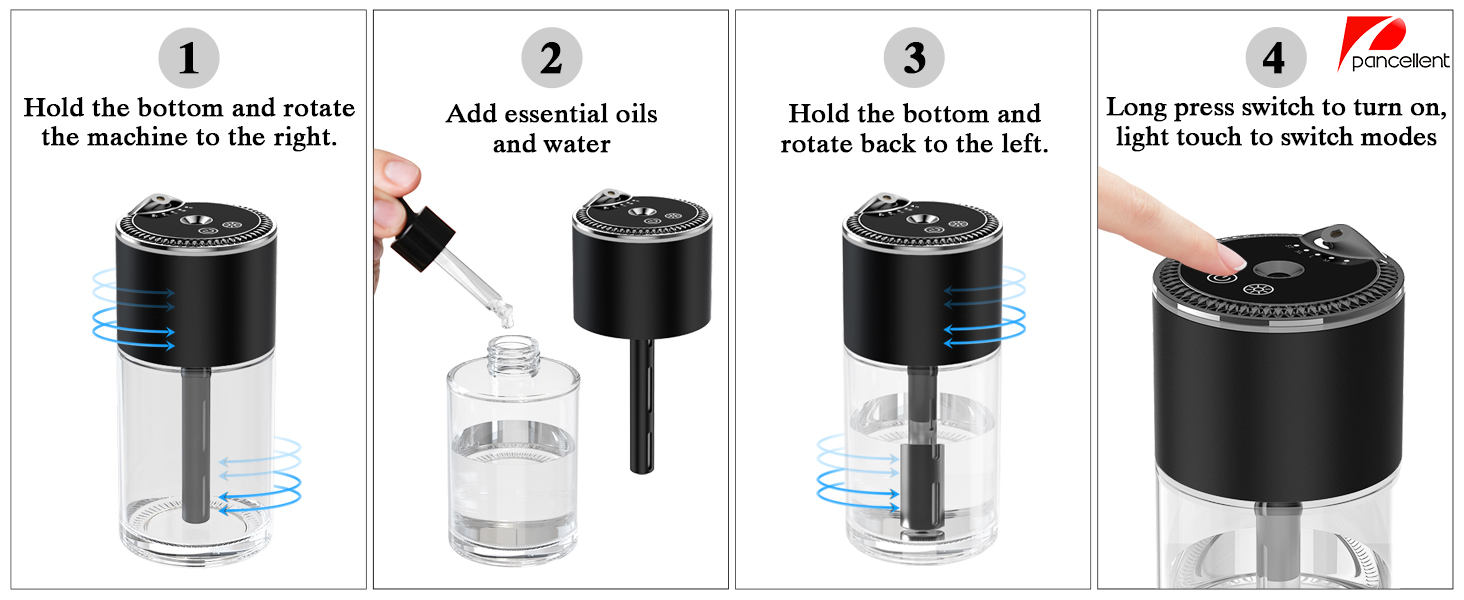 1
Hold the bottom and rotate the machine to the right.

2
Add essential oils and water

3
Hold the bottom and rotate back to the left.

4
pancellent
Long press switch to turn on, light touch to switch modes