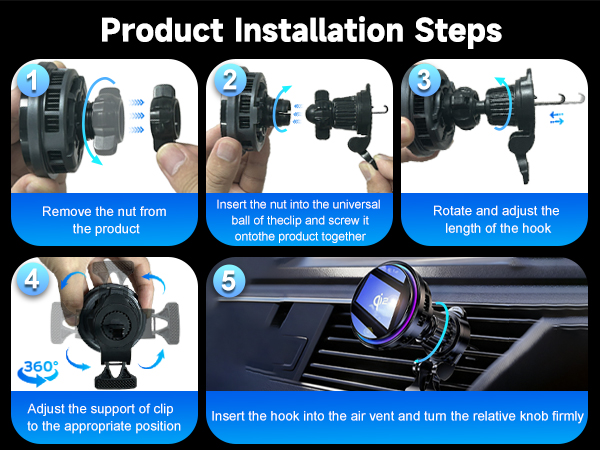 Product Installation Steps

1

Remove the nut from the product

2

Insert the nut into the universal ball of theclip and screw it ontothe product together

3

Rotate and adjust the length of the hook

4

360°

Adjust the support of clip to the appropriate position

5

Qi2

Insert the hook into the air vent and tum the relative knob firmly