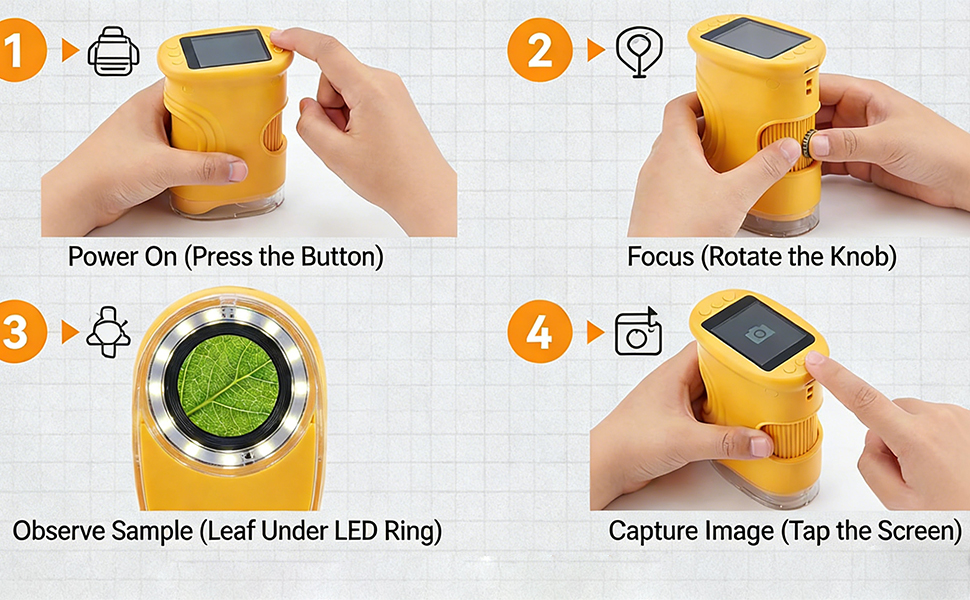 1

Power On (Press the Button)

2

Focus (Rotate the Knob)

3

Observe Sample (Leaf Under LED Ring)

4

Capture Image (Tap the Screen)