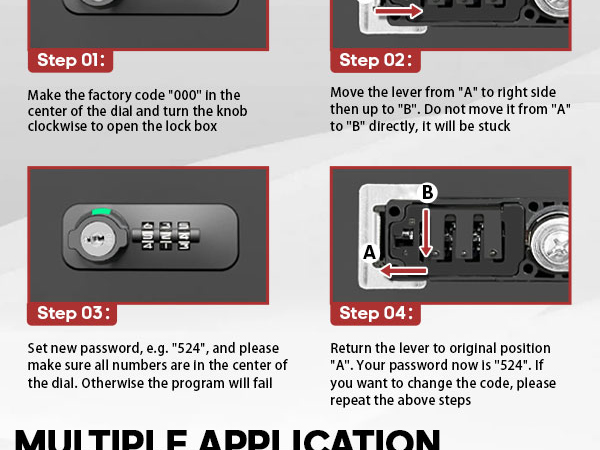 Step 01:

Make the factory code "000" in the center of the dial and turn the knob clockwise to open the lock box

Step 02:

Move the lever from "A" to right side then up to "B". Do not move it from "A" to "B" directly, it will be stuck

Step 03:

Set new password, e.g. "524", and please make sure all numbers are in the center of the dial. Otherwise the program will fail

B

A

Step 04:

Return the lever to original position "A". Your password now is "524". If you want to change the code, please repeat the above steps

MULTIPLE APPLICATION