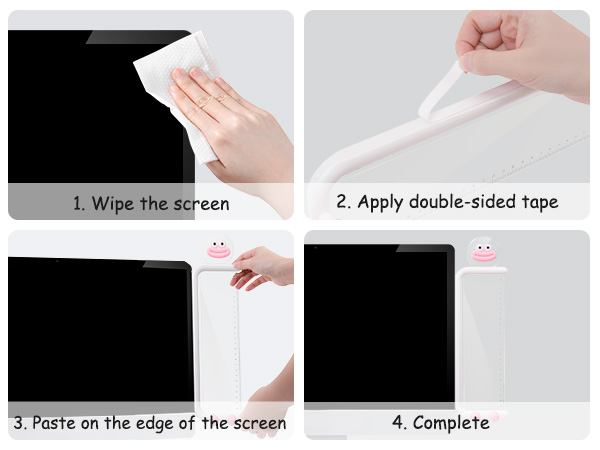 1. Wipe the screen

2. Apply double-sided tape

3. Paste on the edge of the screen

4. Complete