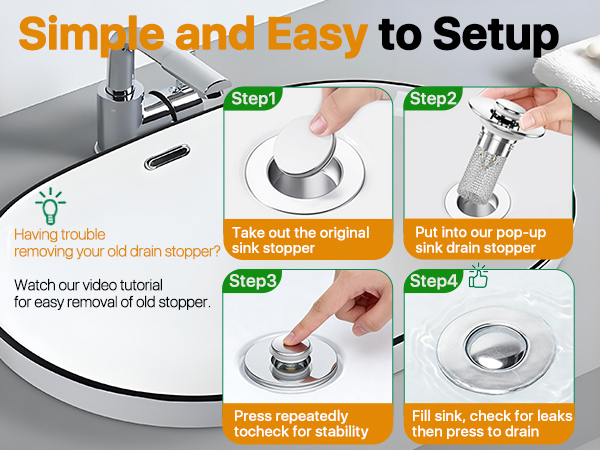 Simple and Easy to Setup

Having trouble removing your old drain stopper?

Watch our video tutorial for easy removal of old stopper.

Step1

Take out the original sink stopper

Step2

Put into our pop-up sink drain stopper

Step3

Press repeatedly tocheck for stability

Step4

Fill sink, check for leaks then press to drain