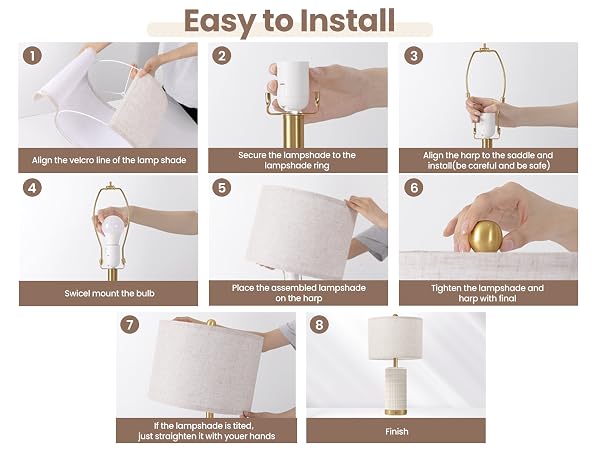 Easy to Install

1
Align the velcro line of the lamp shade

2
Secure the lampshade to the lampshade ring

3
Align the harp to the saddle and install(be careful and be safe)

4
Swicel mount the bulb

5
Place the assembled lampshade on the harp

6
Tighten the lampshade and harp with final

7
If the lampshade is tited, just straighten it with youer hands

8
Finish