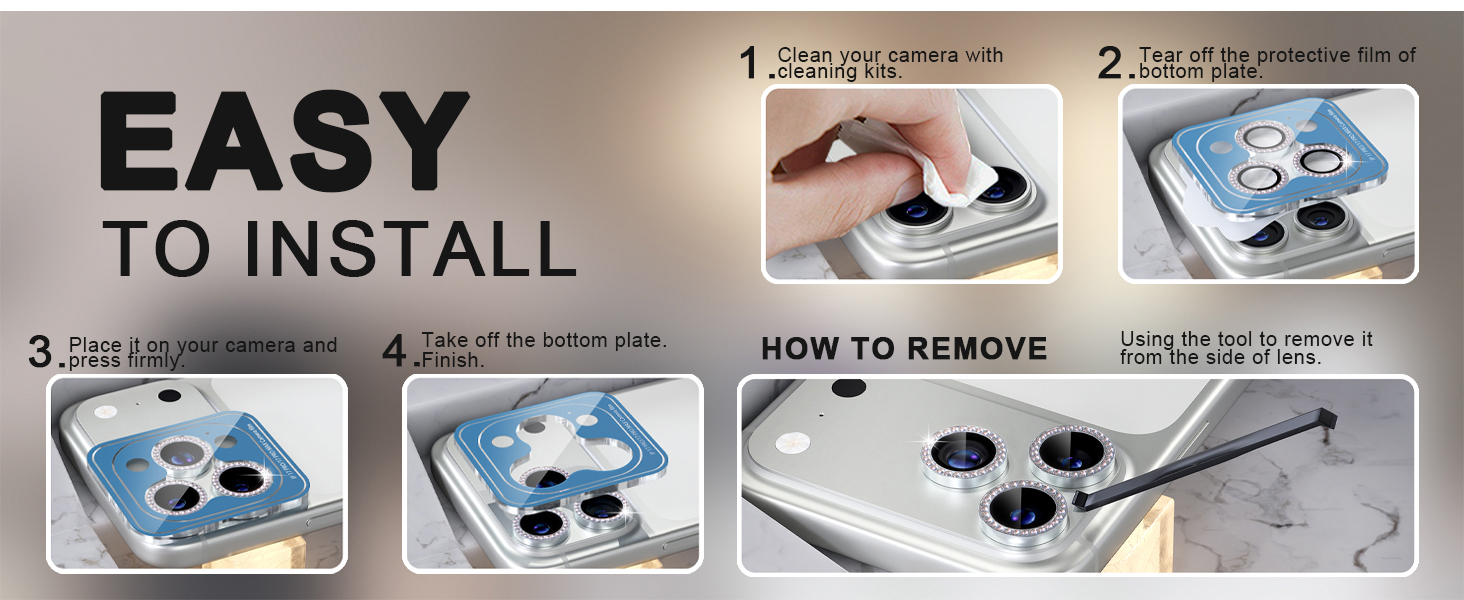 EASY
TO INSTALL

1. Clean your camera with cleaning kits.

2. Tear off the protective film of bottom plate.

3. Place it on your camera and press firmly.

4. Take off the bottom plate. Finish.

HOW TO REMOVE

Using the tool to remove it from the side of lens.