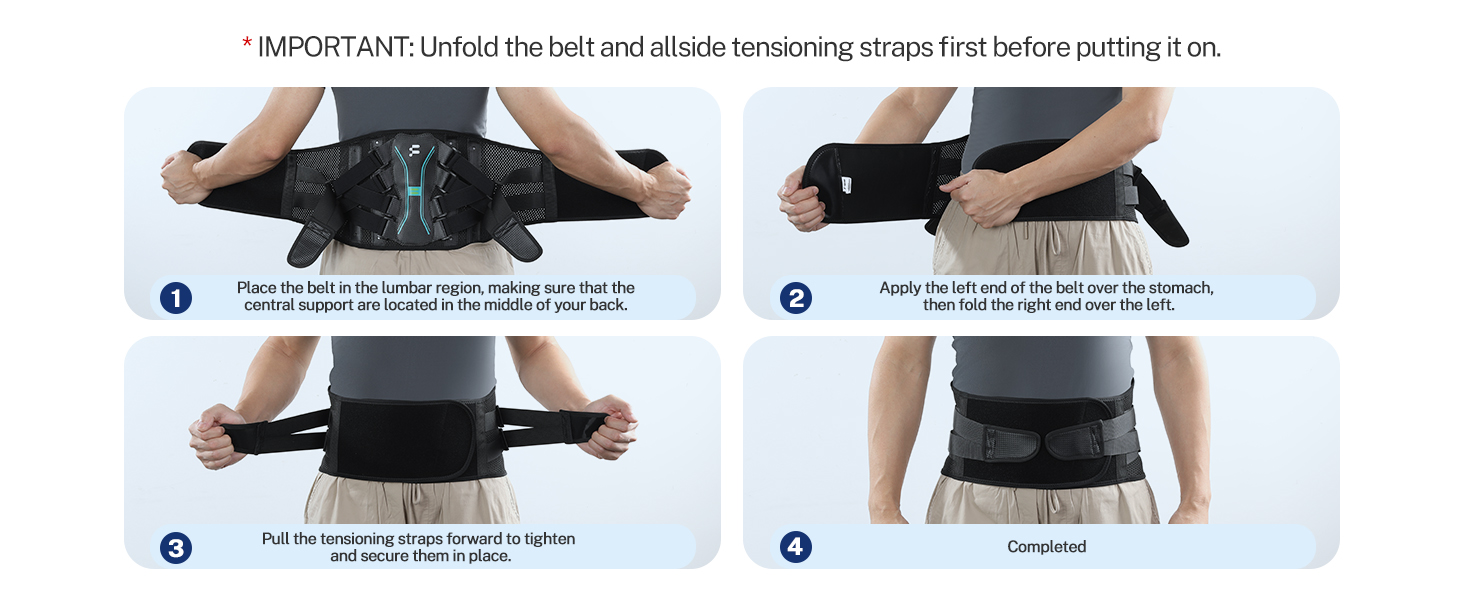 * IMPORTANT: Unfold the belt and allside tensioning straps first before putting it on.

1 Place the belt in the lumbar region, making sure that the central support are located in the middle of your back.

2 Apply the left end of the belt over the stomach, then fold the right end over the left.

3 Pull the tensioning straps forward to tighten and secure them in place.

4 Completed