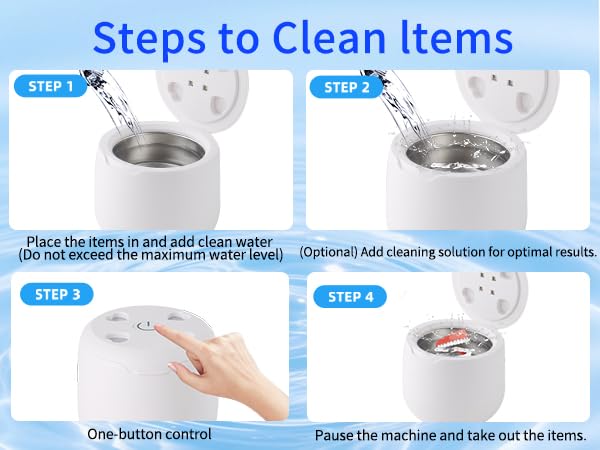 Steps to Clean Items

STEP 1

Place the items in and add clean water
(Do not exceed the maximum water level)

STEP 2

(Optional) Add cleaning solution for optimal results.

STEP 3

One-button control

STEP 4

Pause the machine and take out the items.