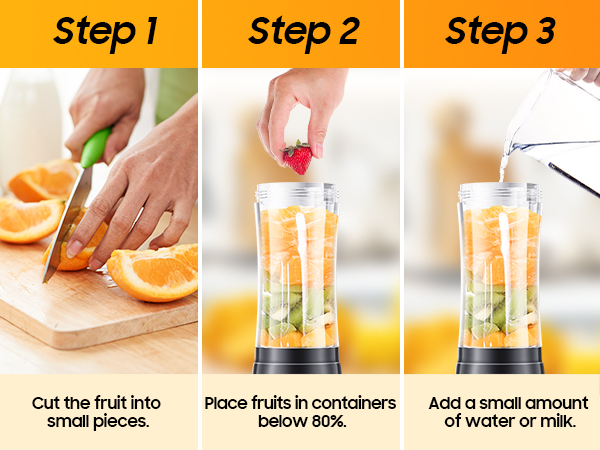 Step 1

Cut the fruit into small pieces.

Step 2

Place fruits in containers below 80%.

Step 3

Add a small amount of water or milk.