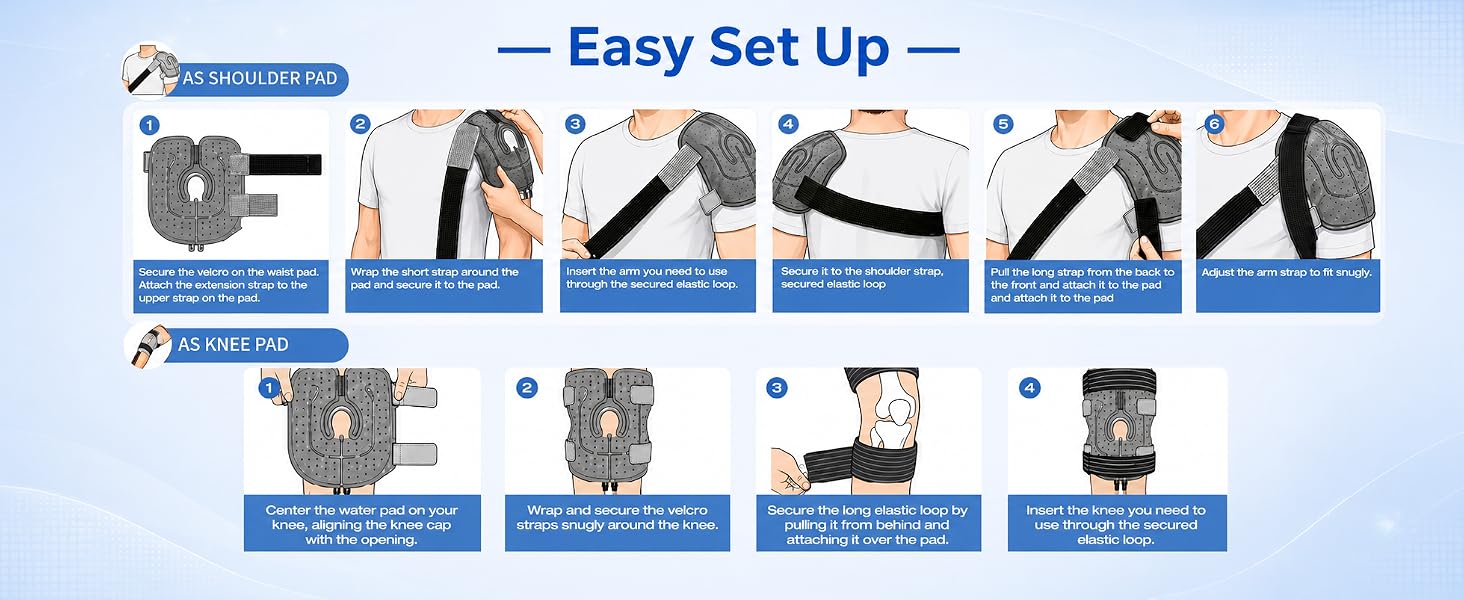 — Easy Set Up —

AS SHOULDER PAD

1
Secure the velcro on the waist pad. Attach the extension strap to the upper strap on the pad.

2
Wrap the short strap around the pad and secure it to the pad.

3
Insert the arm you need to use through the secured elastic loop.

4
Secure it to the shoulder strap, secured elastic loop

5
Pull the long strap from the back to the front and attach it to the pad and attach it to the pad

6
Adjust the arm strap to fit snugly.

AS KNEE PAD

1
Center the water pad on your knee, aligning the knee cap with the opening.

2
Wrap and secure the velcro straps snugly around the knee.

3
Secure the long elastic loop by pulling it from behind and attaching it over the pad.

4
Insert the knee you need to use through the secured elastic loop.