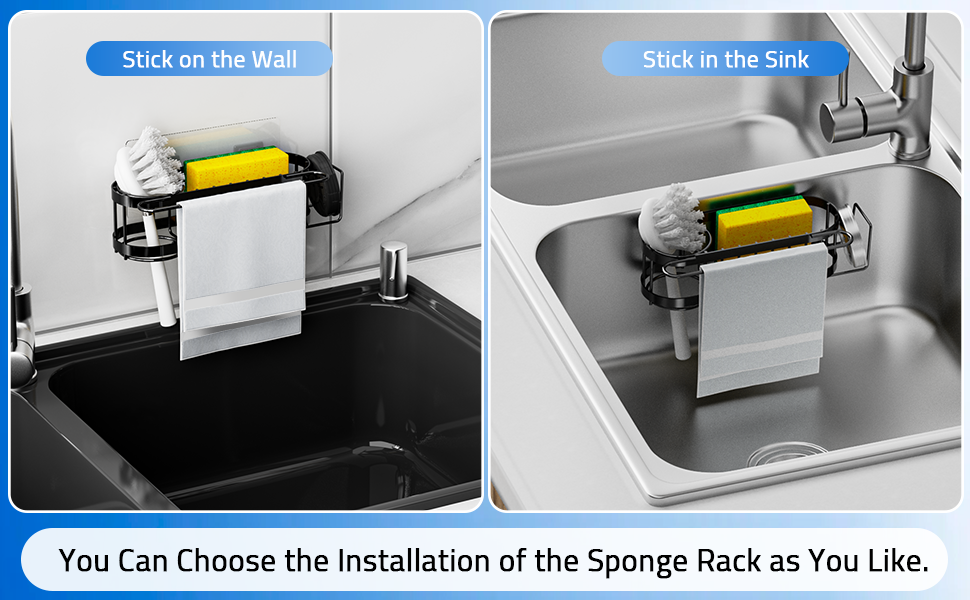 Stick on the Wall

Stick in the Sink

You Can Choose the Installation of the Sponge Rack as You Like.