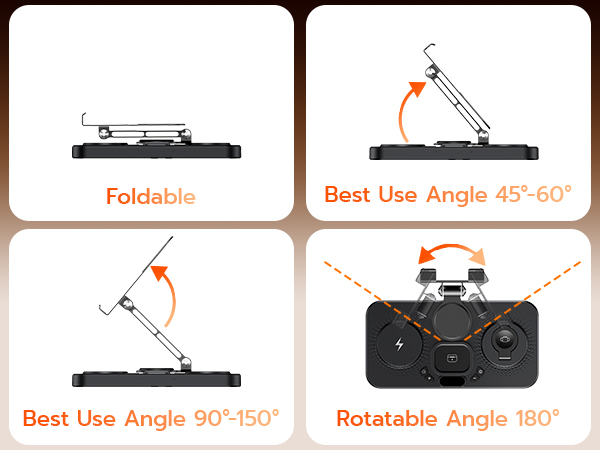 Foldable

Best Use Angle 45°-60°

Best Use Angle 90°-150°

Rotatable Angle 180°