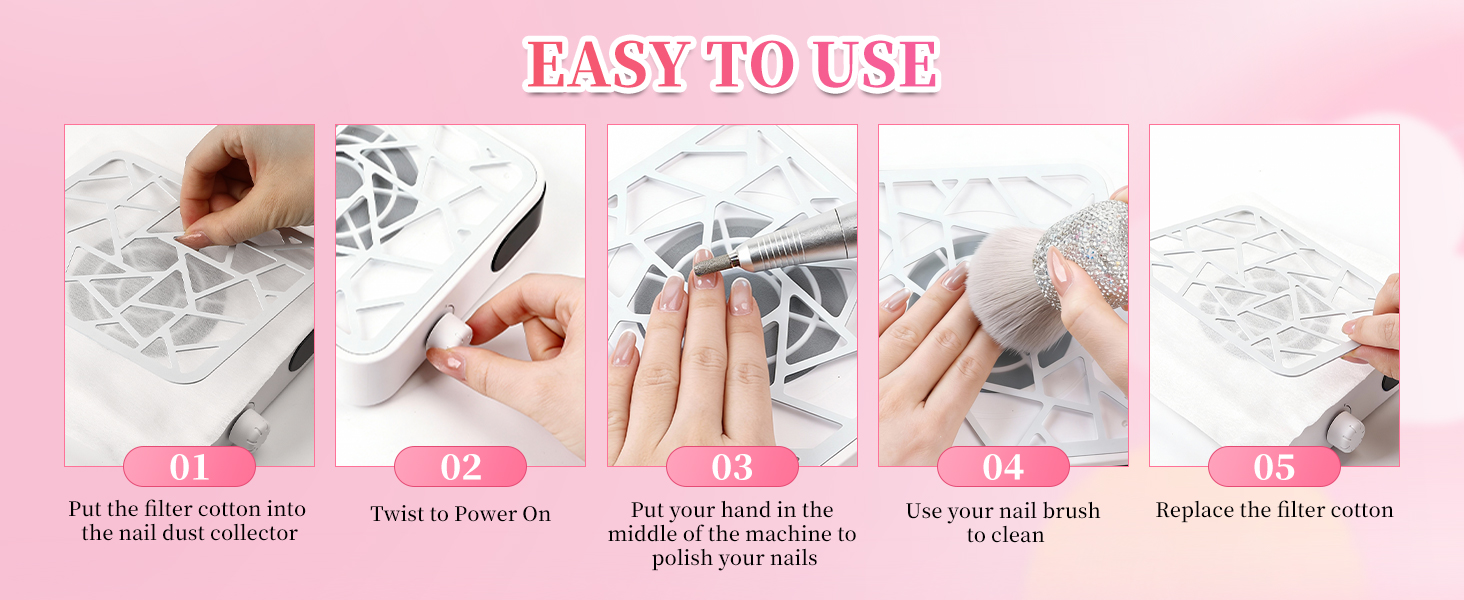 EASY TO USE

01
Put the filter cotton into the nail dust collector

02
Twist to Power On

03
Put your hand in the middle of the machine to polish your nails

04
Use your nail brush to clean

05
Replace the filter cotton