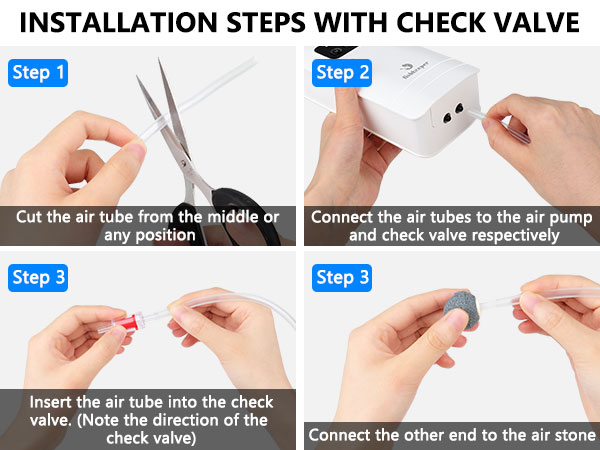 INSTALLATION STEPS WITH CHECK VALVE

Step 1

Cut the air tube from the middle or any position

Step 2

fishkeeper

Connect the air tubes to the air pump and check valve respectively

Step 3

Insert the air tube into the check valve. (Note the direction of the check valve)

Step 3

Connect the other end to the air stone