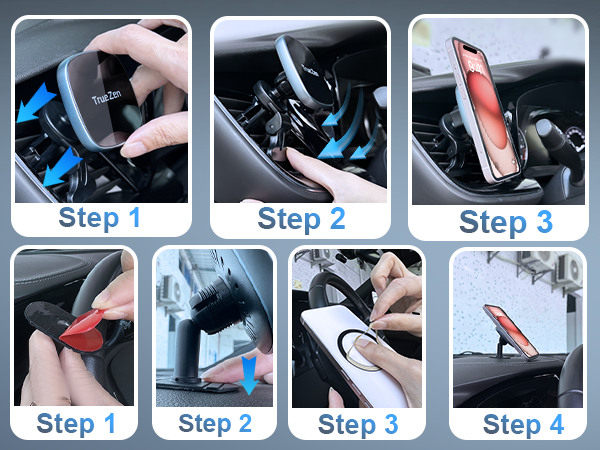 TrueZen
Step 1

TrueZen
Step 2

9:41
Step 3

Step 1

Step 2

Step 3

Step 4