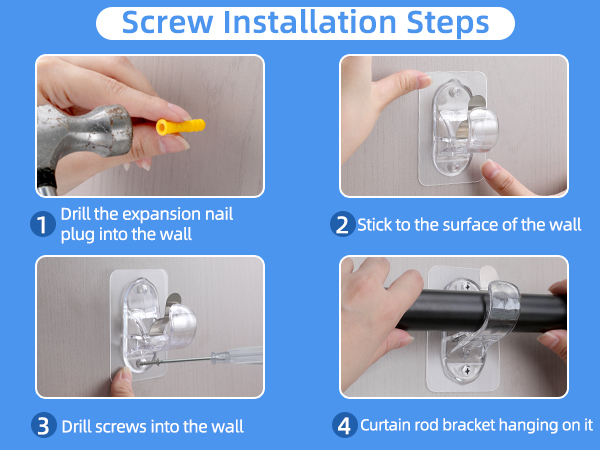 Screw Installation Steps

1 Drill the expansion nail plug into the wall

2 Stick to the surface of the wall

3 Drill screws into the wall

4 Curtain rod bracket hanging on it