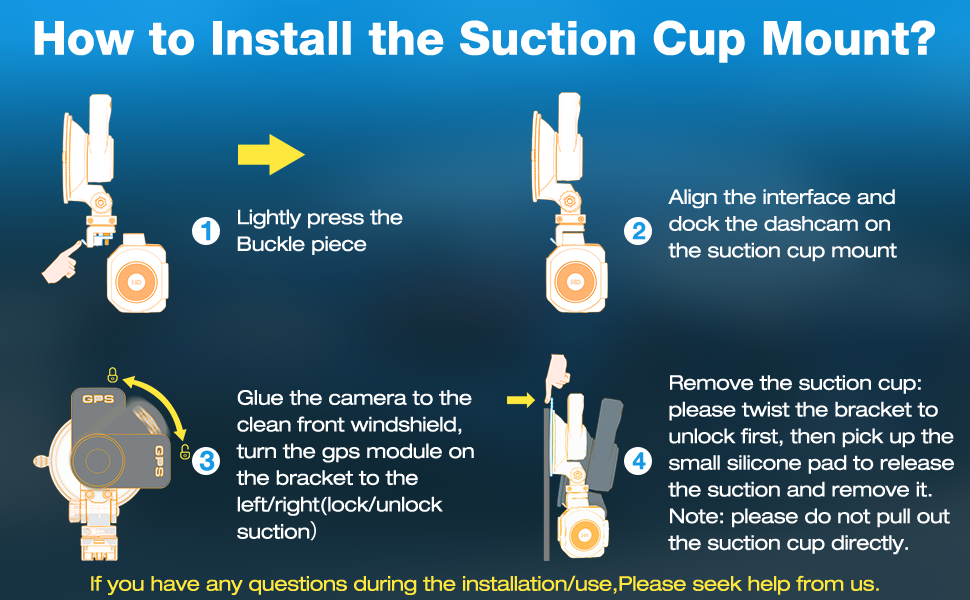 How to Install the Suction Cup Mount?

1 Lightly press the Buckle piece

2 Align the interface and dock the dashcam on the suction cup mount

GPS

GPS

3 Glue the camera to the clean front windshield, turn the gps module on the bracket to the left/right(lock/unlock suction)

4 Remove the suction cup: please twist the bracket to unlock first, then pick up the small silicone pad to release the suction and remove it. Note: please do not pull out the suction cup directly.

If you have any questions during the installation/use,Please seek help from us.